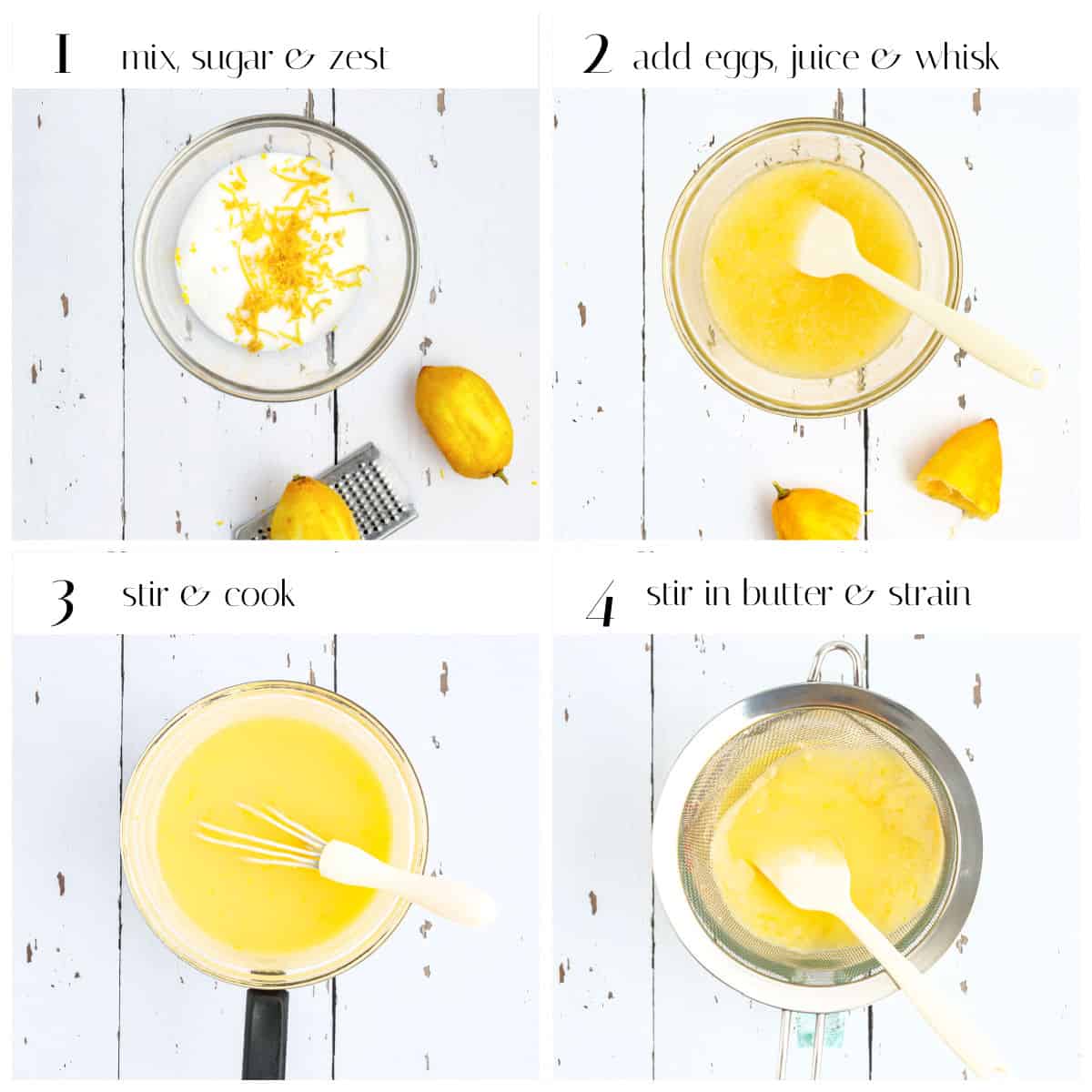 1 mix, sugar & zest

2 add eggs, juice & whisk

3 stir & cook

4 stir in butter & strain