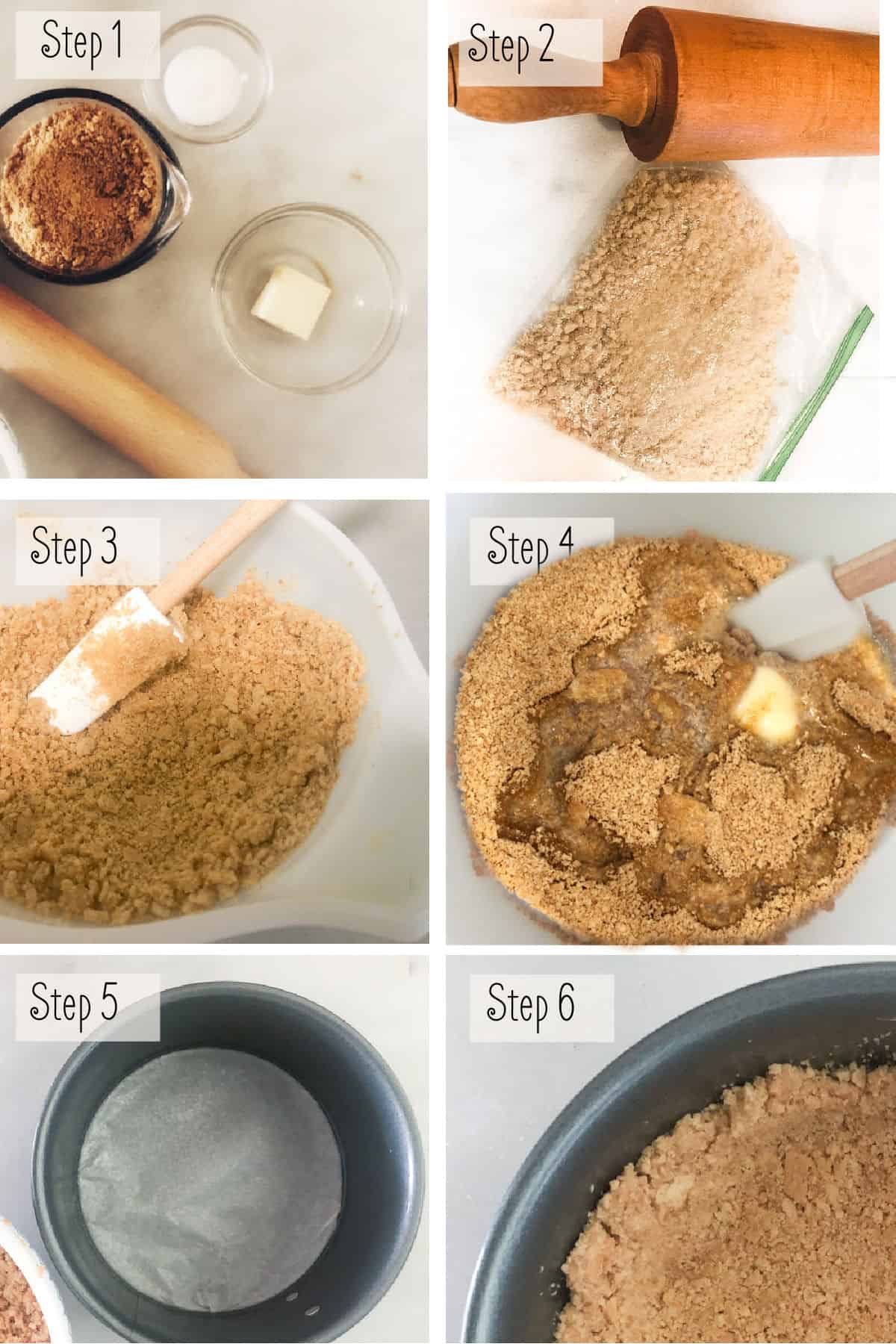 Step 1

Step 2

Step 3

Step 4

Step 5

Step 6