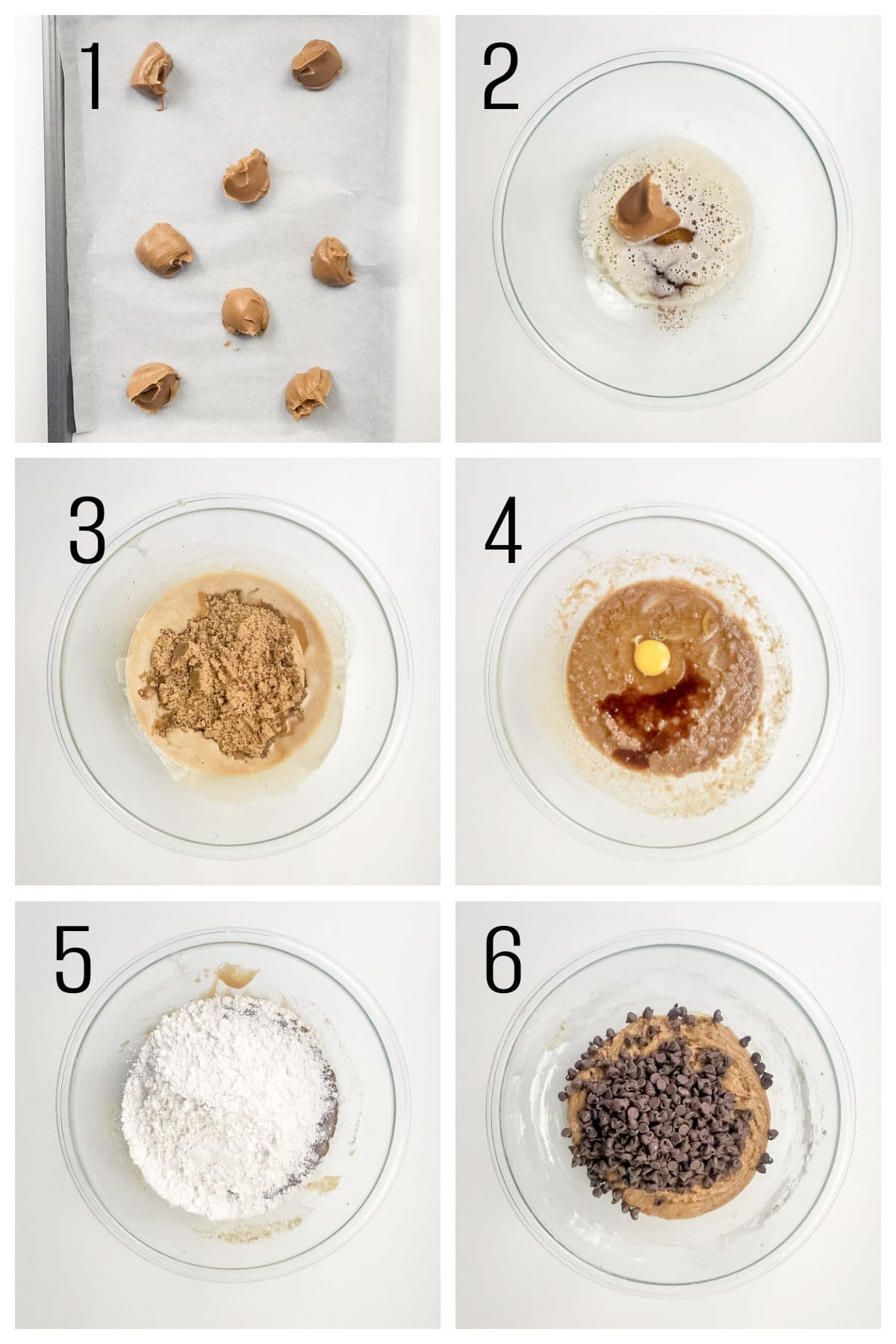 1

2

3

4

5

6