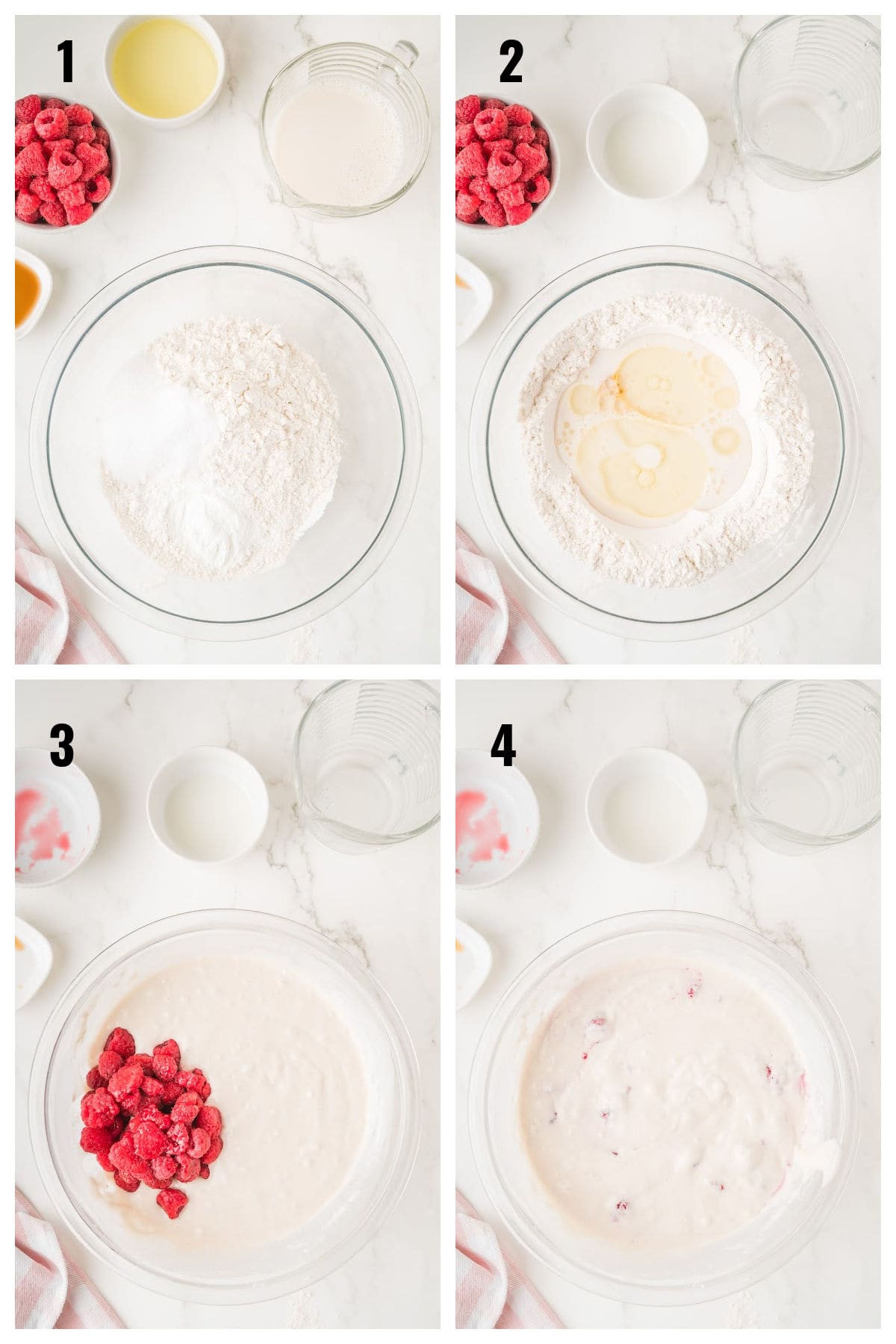 1

2

3

4