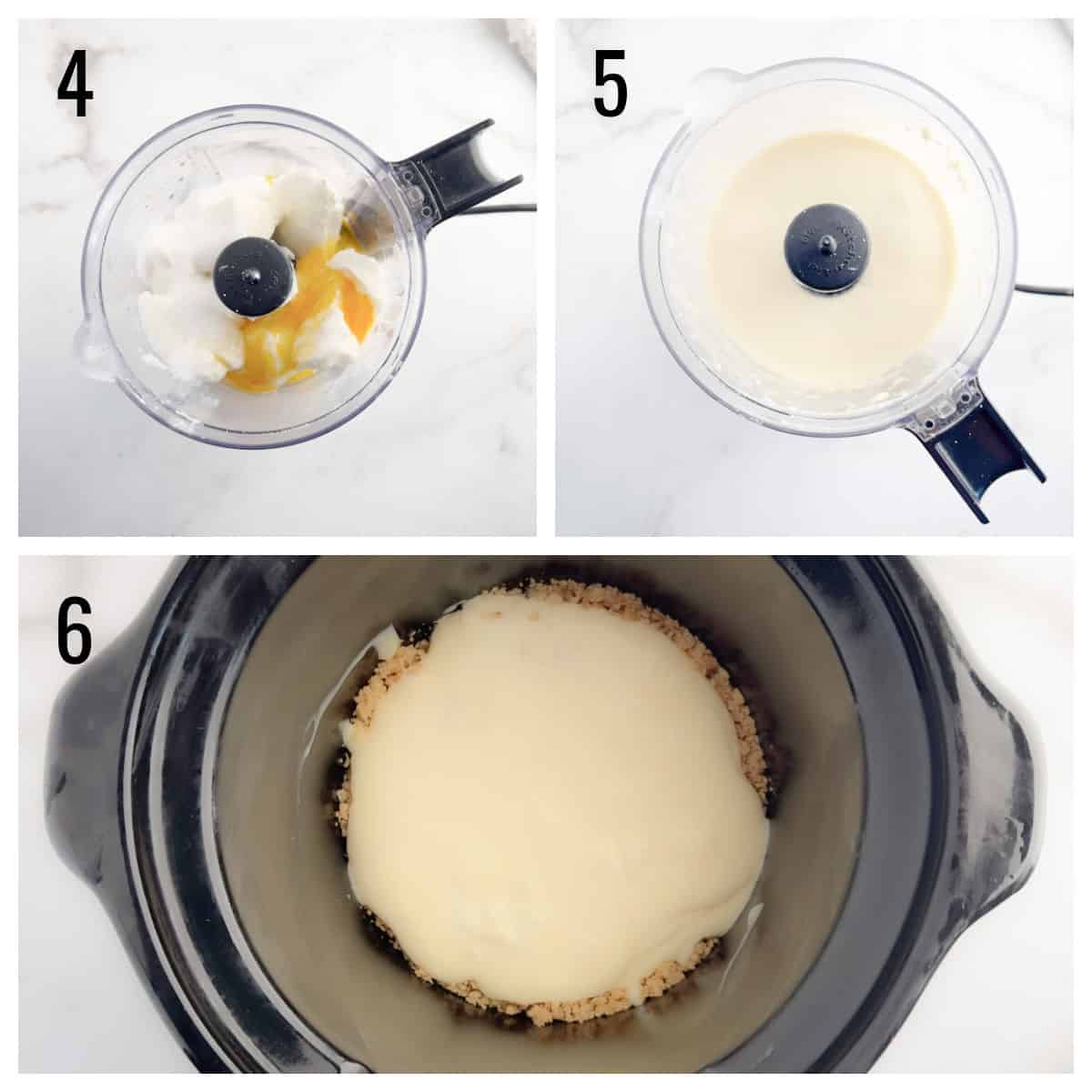 4

5

6