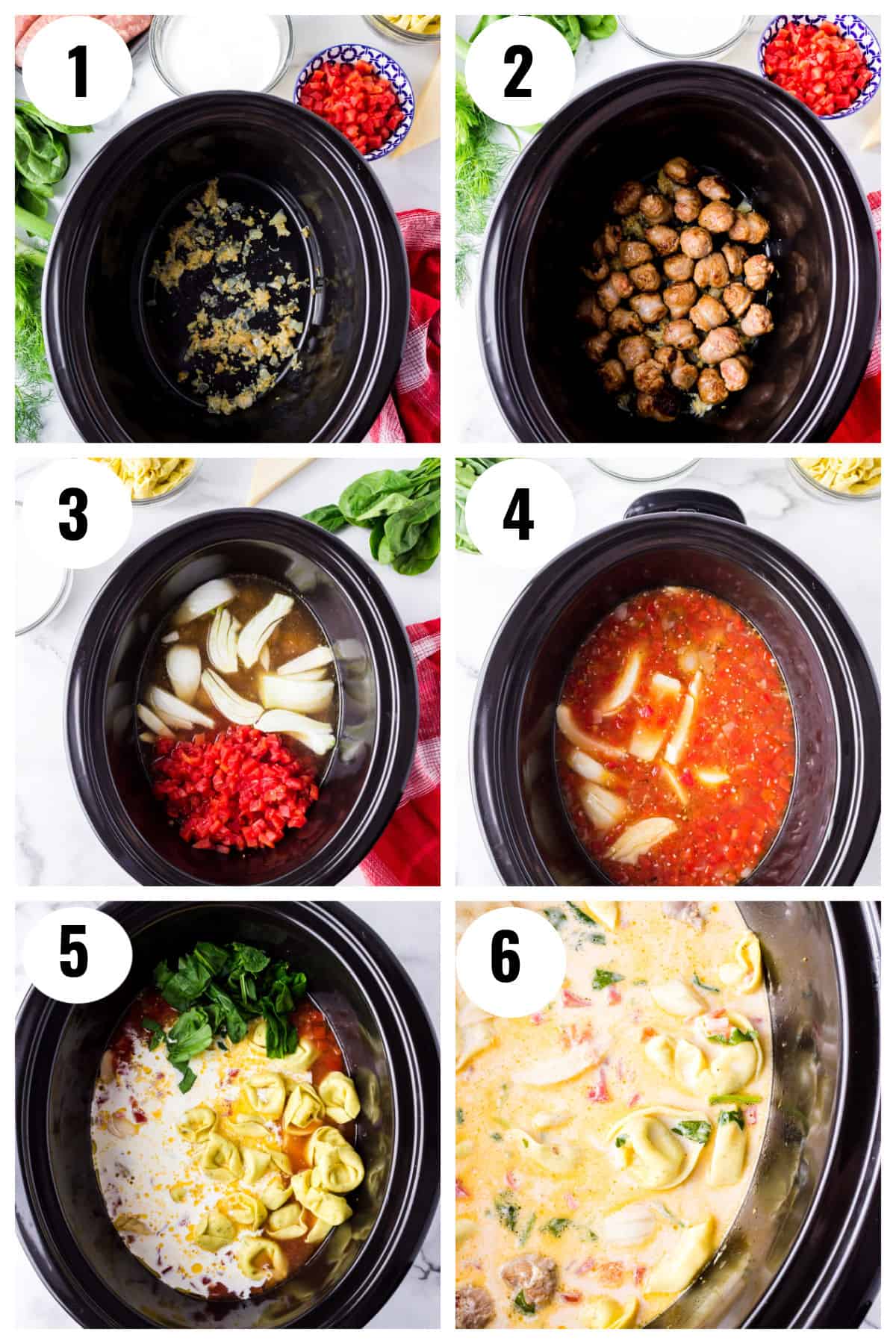 1
2
3
4
5
6