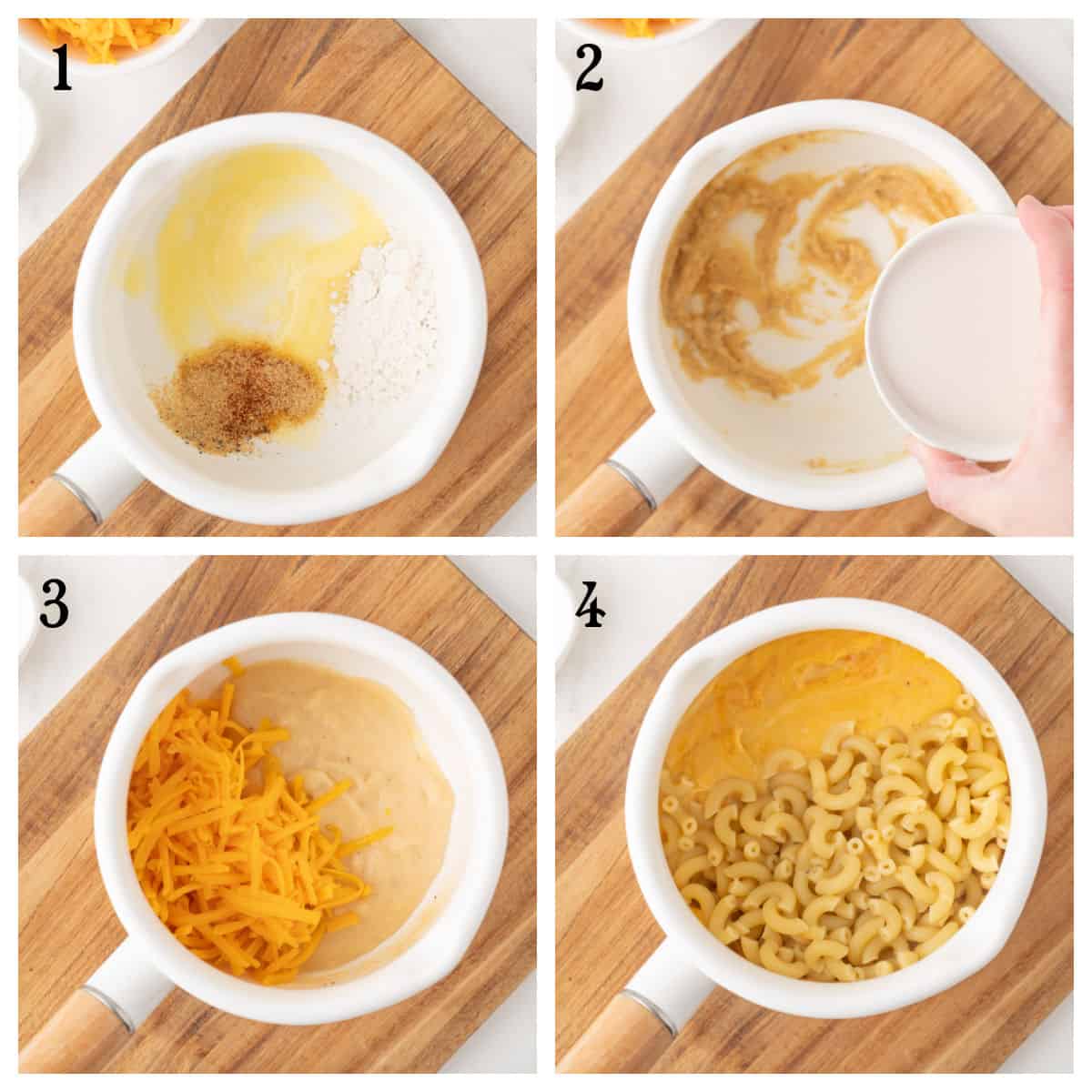 1

2

3

4