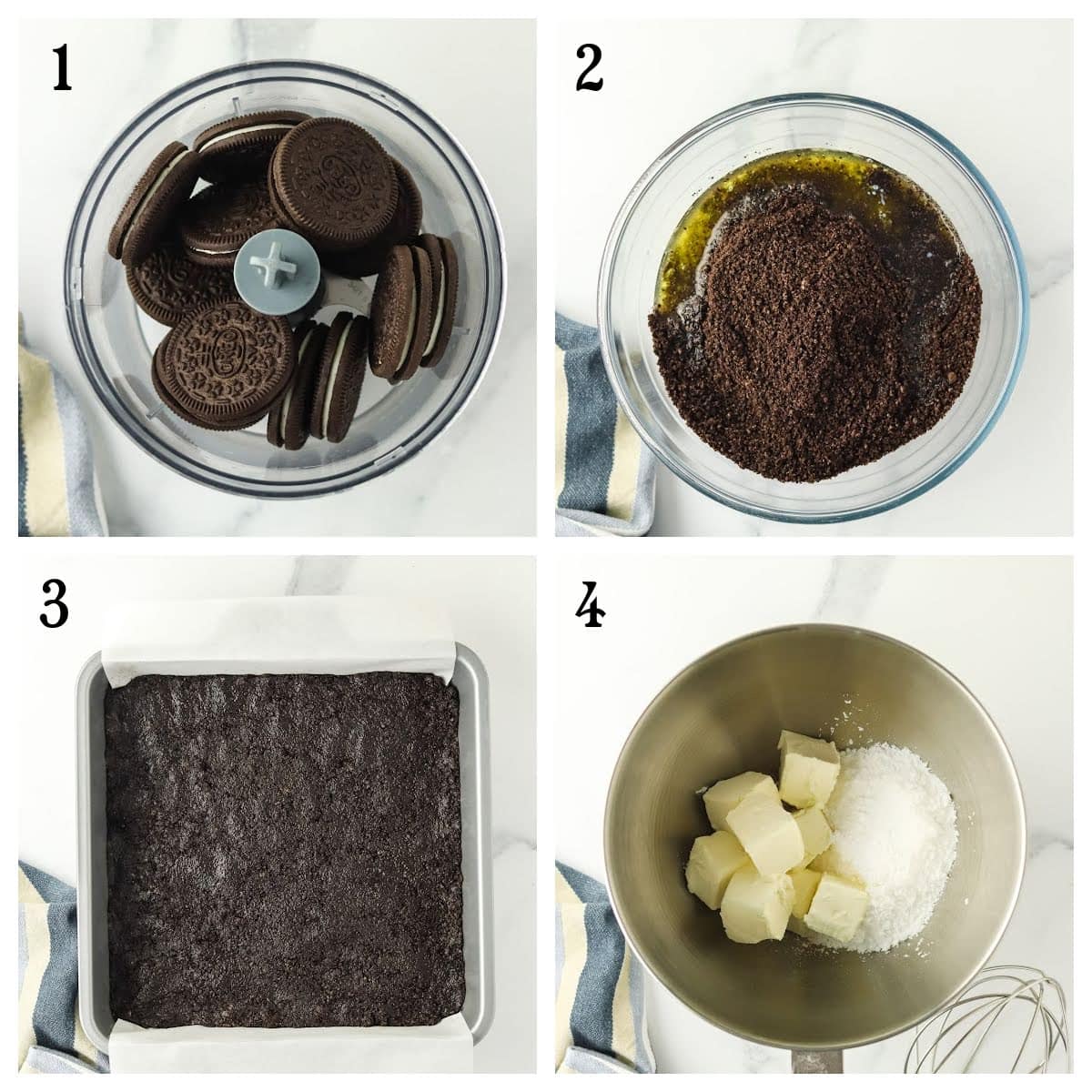 1

2

3

4