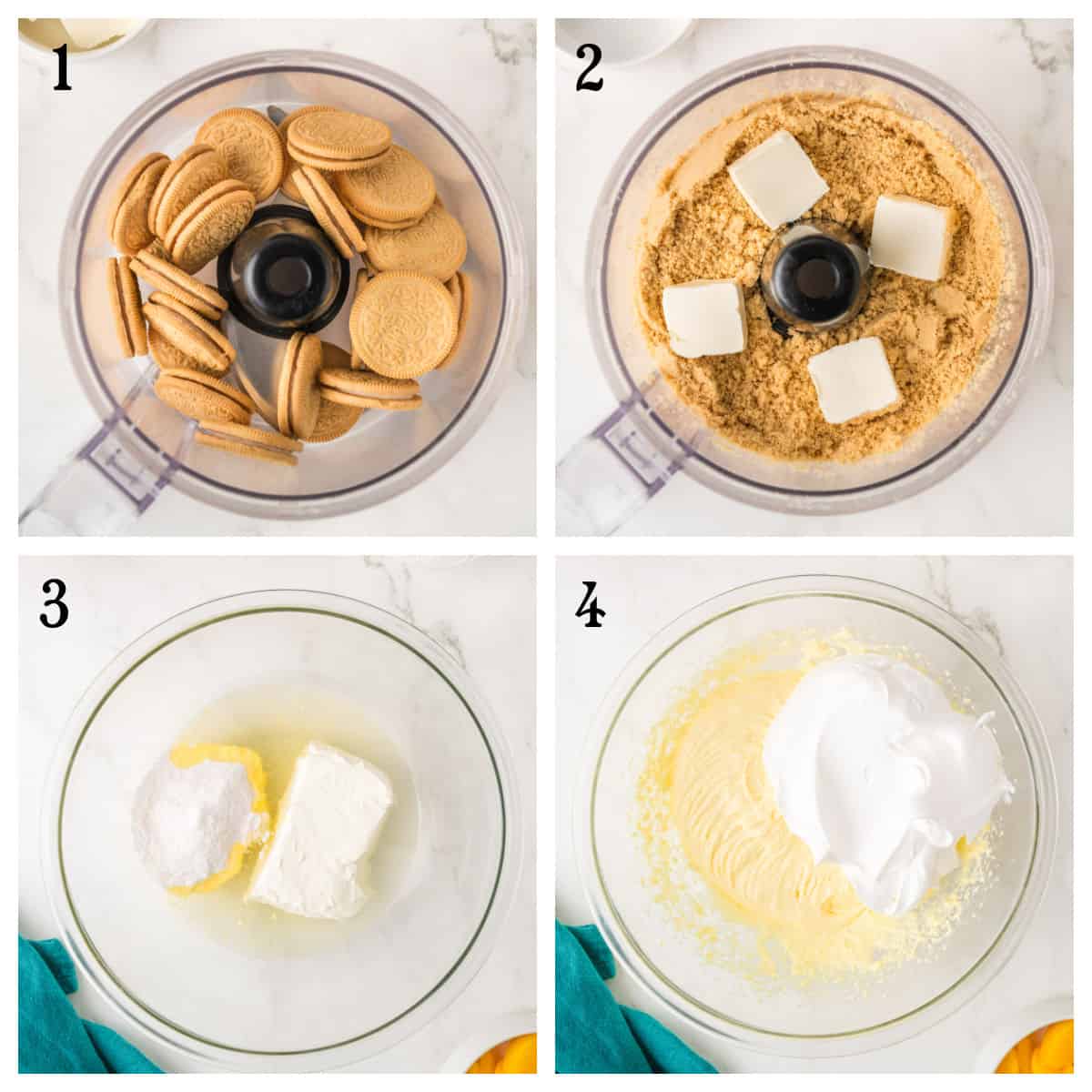 1

2

3

4